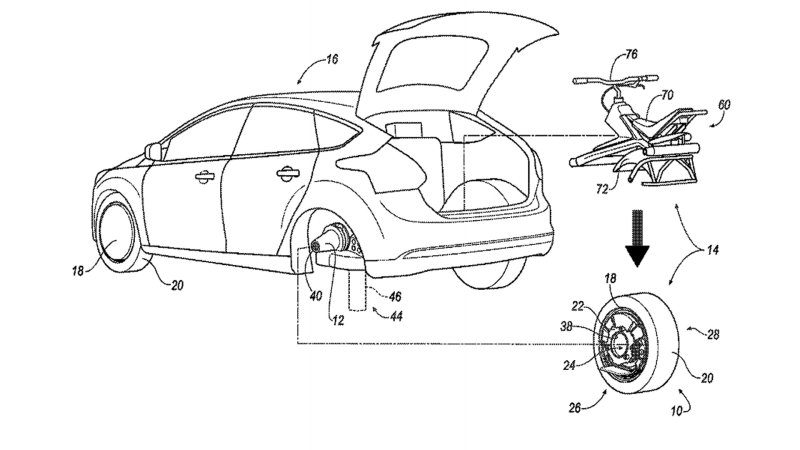 16
76
70
60
72
14
18
20
40
12
46
44
18
22
38
24
28
20
26
10