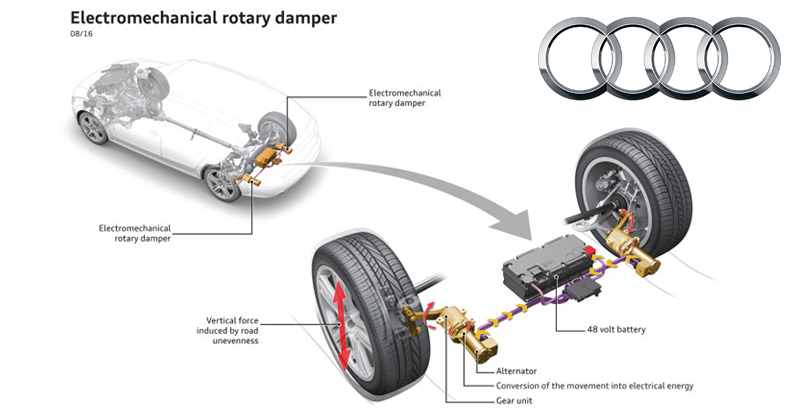 Electromechanical rotary damper
08/16

Electromechanical rotary damper

Electromechanical rotary damper

Vertical force induced by road unevenness

48 volt battery

Alternator

Conversion of the movement into electrical energy

Gear unit