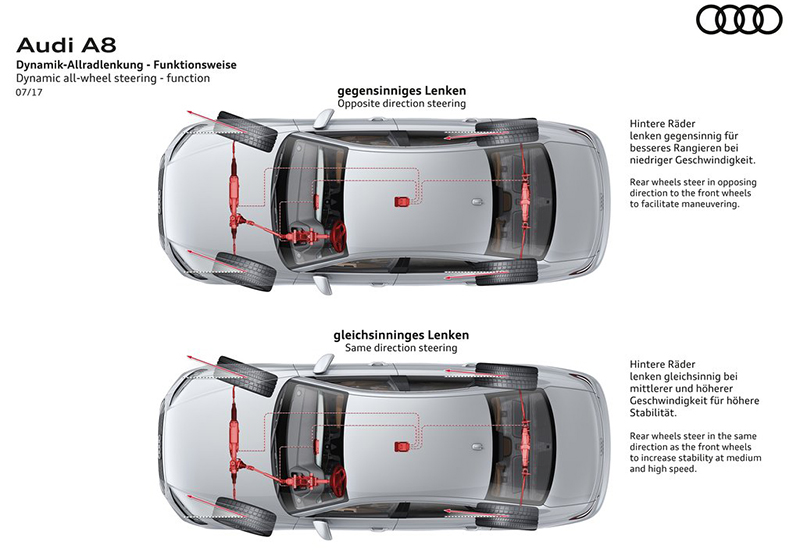 Audi A8
Dynamik-Allradlenkung - Funktionsweise
Dynamic all-wheel steering - function
07/17

gegensinniges Lenken
Opposite direction steering

Hintere Räder lenken gegensinnig für besseres Rangieren bei niedriger Geschwindigkeit.

Rear wheels steer in opposing direction to the front wheels to facilitate maneuvering.

gleichsinniges Lenken
Same direction steering

Hintere Räder lenken gleichsinnig bei mittlerer und höherer Geschwindigkeit für höhere Stabilität.

Rear wheels steer in the same direction as the front wheels to increase stability at medium and high speed.