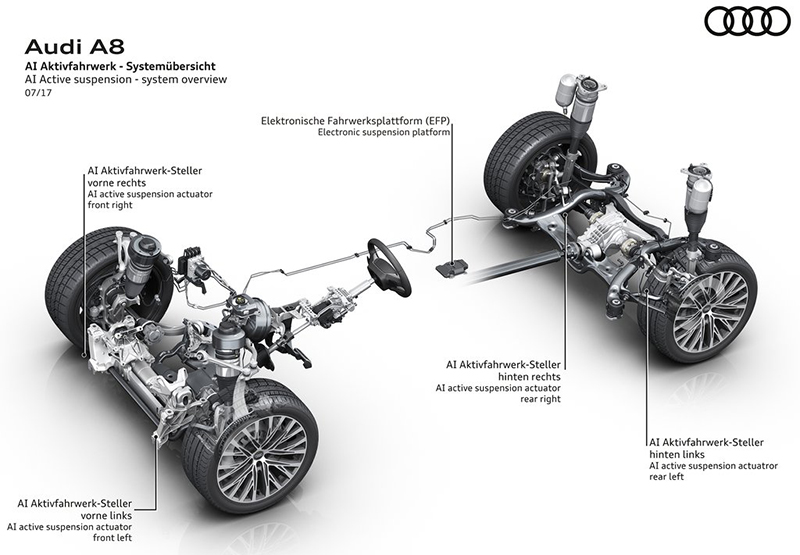 Audi A8
AI Aktivfahrwerk - Systemübersicht
AI Active suspension - system overview
07/17

Elektronische Fahrwerksplattform (EFP)
Electronic suspension platform

AI Aktivfahrwerk-Steller
vorne rechts
AI active suspension actuator
front right

AI Aktivfahrwerk-Steller
hinten rechts
AI active suspension actuator
rear right

AI Aktivfahrwerk-Steller
hinten links
AI active suspension actuatror
rear left

AI Aktivfahrwerk-Steller
vorne links
AI active suspension actuator
front left