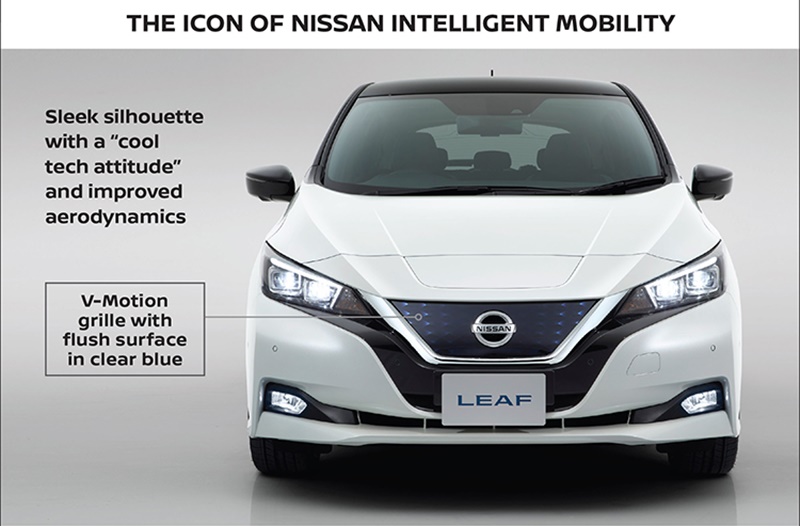 THE ICON OF NISSAN INTELLIGENT MOBILITY

Sleek silhouette with a “cool tech attitude” and improved aerodynamics

V-Motion grille with flush surface in clear blue

NISSAN

LEAF