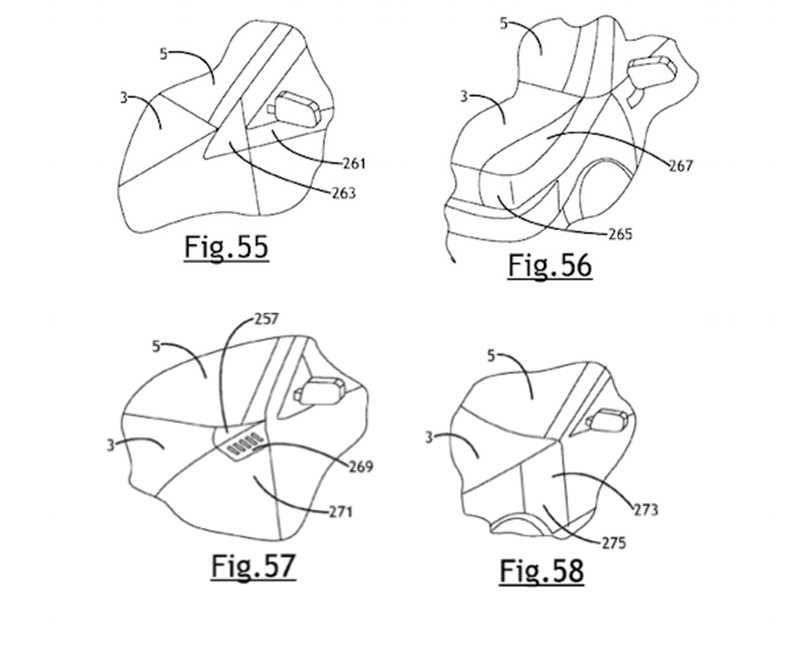 5
3
261
263
Fig.55

5
3
267
265
Fig.56

257
5
3
269
271
Fig.57

5
3
273
275
Fig.58