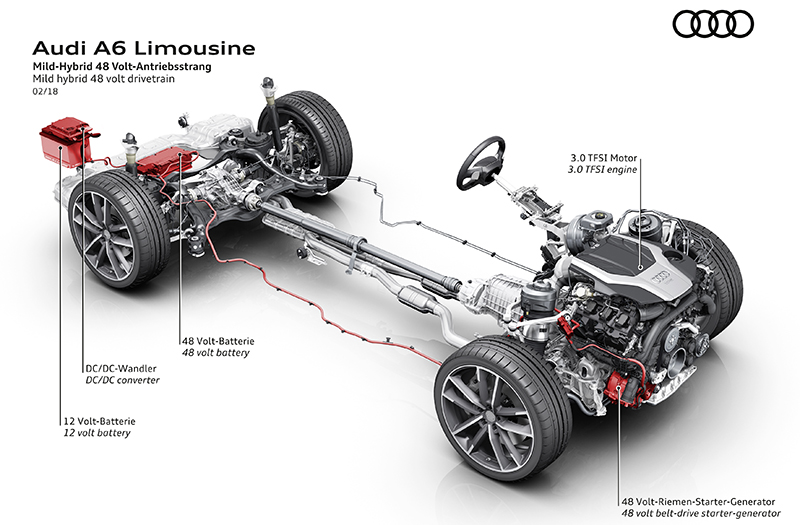 Audi A6 Limousine
Mild-Hybrid 48 Volt-Antriebsstrang
Mild hybrid 48 volt drivetrain
02/18

3.0 TFSI Motor
3.0 TFSI engine

48 Volt-Batterie
48 volt battery

DC/DC-Wandler
DC/DC converter

12 Volt-Batterie
12 volt battery

48 Volt-Riemen-Starter-Generator
48 volt belt-drive starter-generator