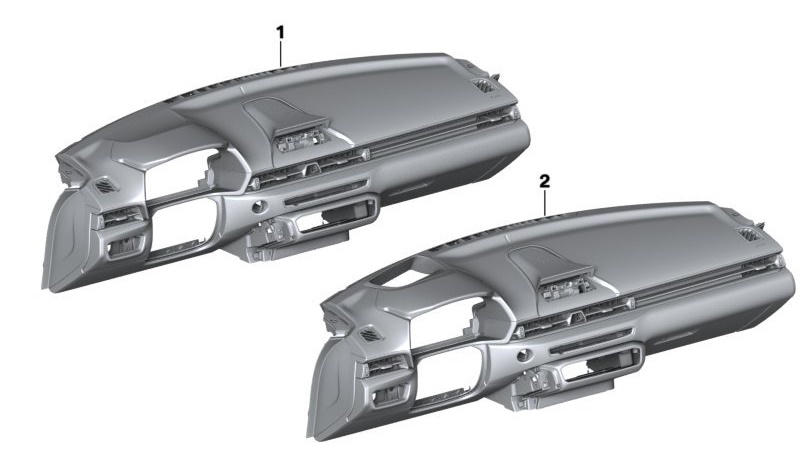 1

2