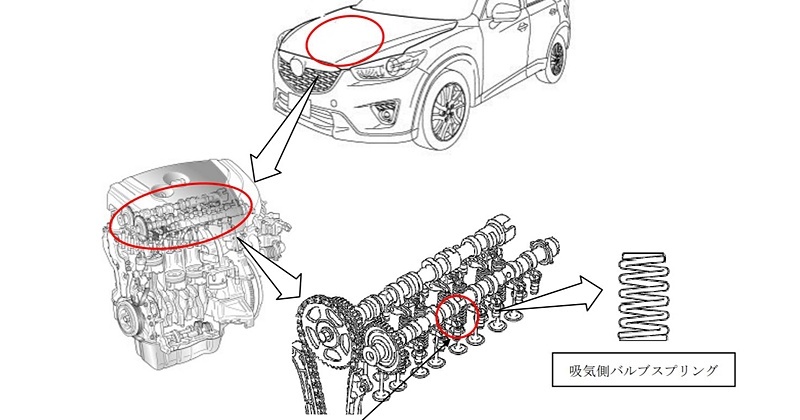 吸気側バルブスプリング