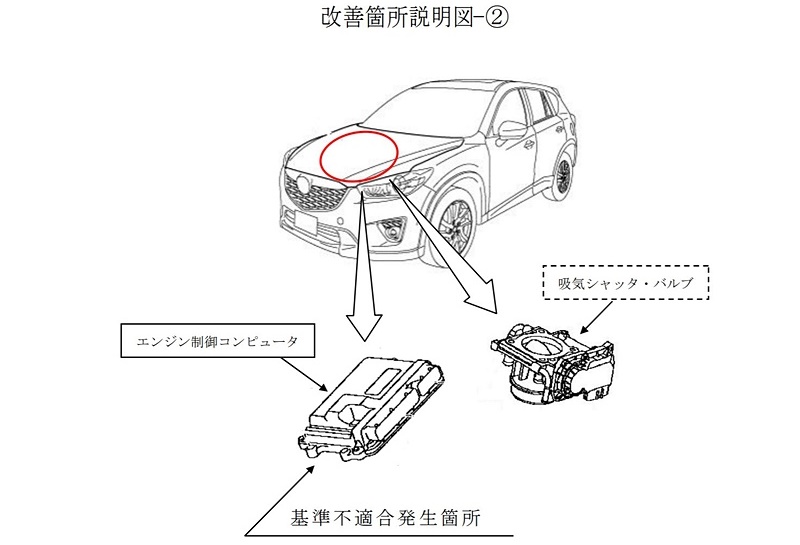 改善箇所説明図-②

吸気シャッタ・バルブ

エンジン制御コンピュータ

基準不適合発生箇所