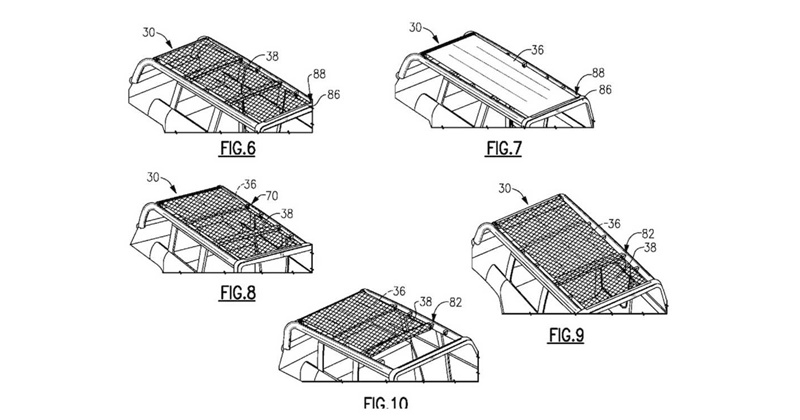 30
38
88
86
FIG.6

30
36
88
86
FIG.7

30
36
70
38
FIG.8

30
36
82
38
FIG.9

36
38
82
FIG.10