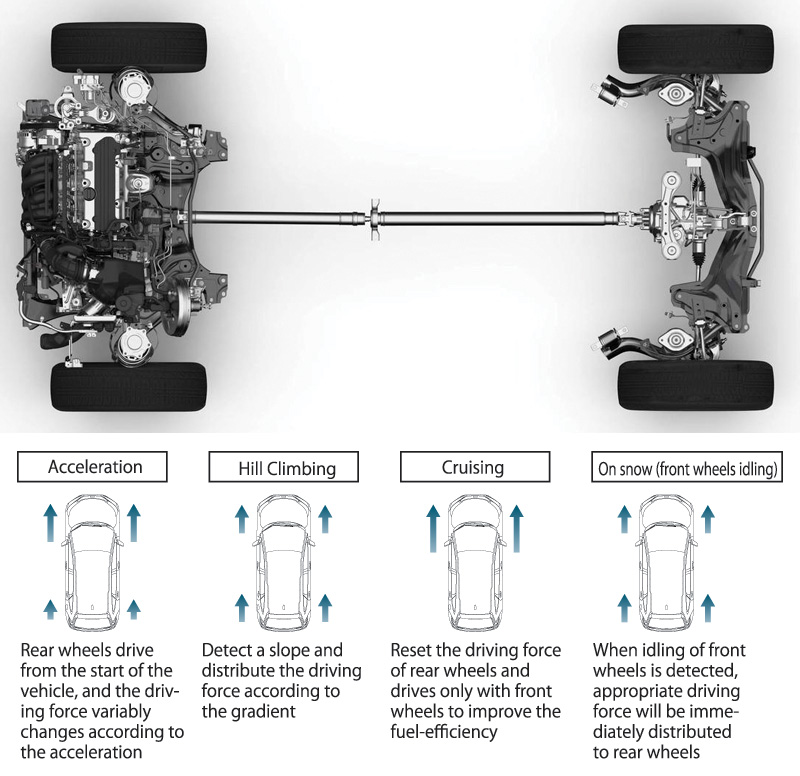 Acceleration

Rear wheels drive from the start of the vehicle, and the driving force variably changes according to the acceleration

Hill Climbing

Detect a slope and distribute the driving force according to the gradient

Cruising

Reset the driving force of rear wheels and drives only with front wheels to improve the fuel-efficiency

On snow (front wheels idling)

When idling of front wheels is detected, appropriate driving force will be immediately distributed to rear wheels