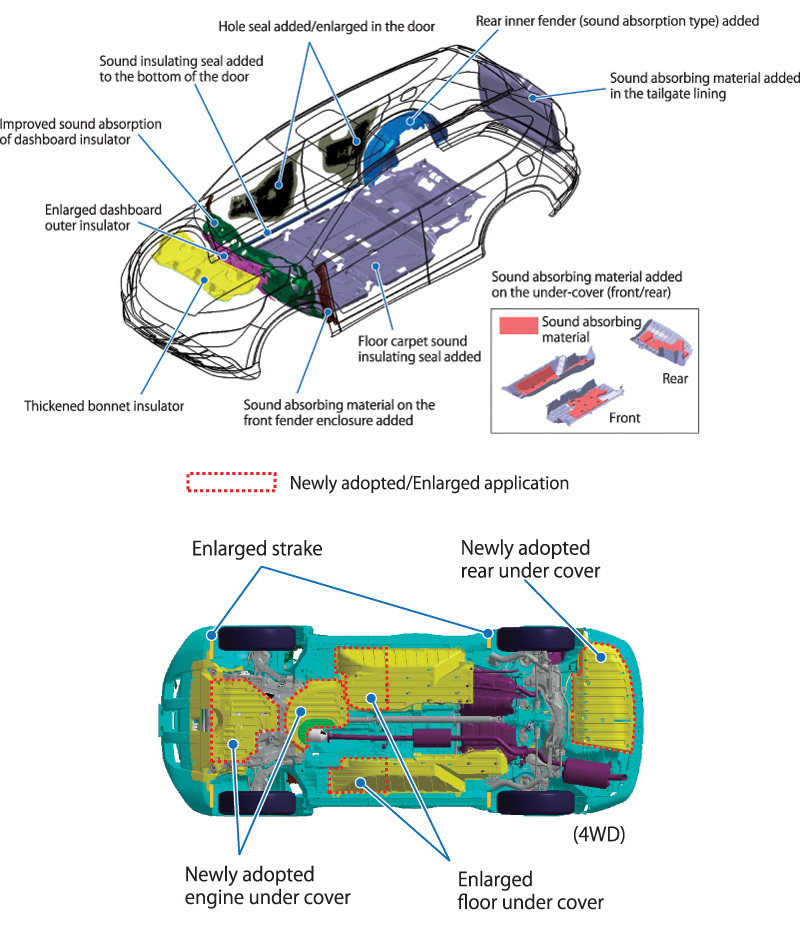 Hole seal added/enlarged in the door

Rear inner fender (sound absorption type) added

Sound insulating seal added to the bottom of the door

Sound absorbing material added in the tailgate lining

Improved sound absorption of dashboard insulator

Enlarged dashboard outer insulator

Sound absorbing material added on the under-cover (front/rear)

Sound absorbing material

Rear

Front

Floor carpet sound insulating seal added

Thickened bonnet insulator

Sound absorbing material on the front fender enclosure added

Newly adopted/Enlarged application

Enlarged strake

Newly adopted rear under cover

(4WD)

Newly adopted engine under cover

Enlarged floor under cover