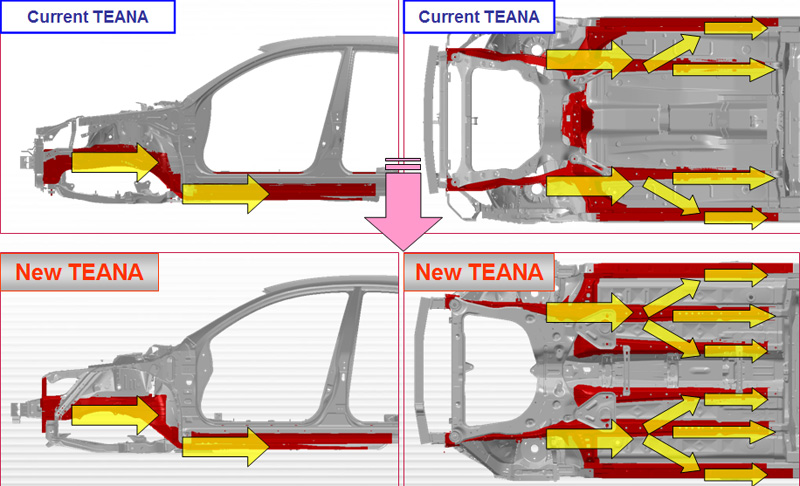 Current TEANA

Current TEANA

New TEANA

New TEANA