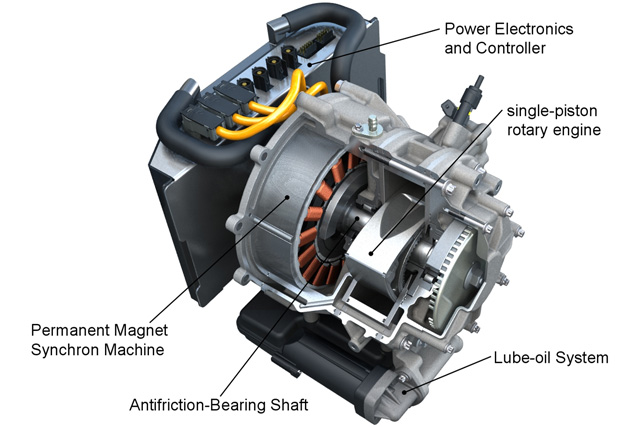 Power Electronics and Controller

single-piston rotary engine

Permanent Magnet Synchron Machine

Lube-oil System

Antifriction-Bearing Shaft