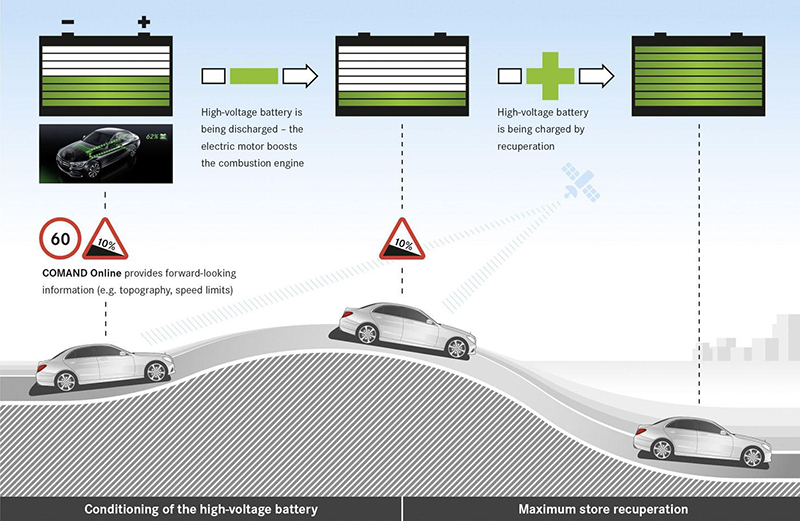 −
+

62%

High-voltage battery is being discharged – the electric motor boosts the combustion engine

High-voltage battery is being charged by recuperation

60

10%

COMAND Online provides forward-looking information (e.g. topography, speed limits)

10%

Conditioning of the high-voltage battery

Maximum store recuperation