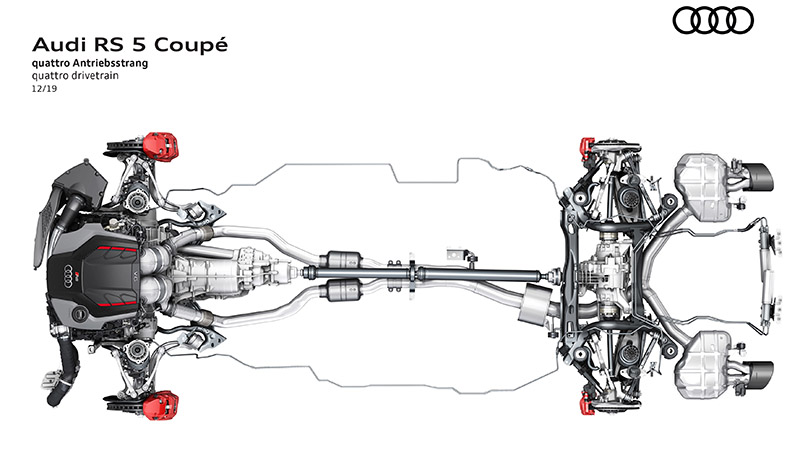 Audi RS 5 Coupé
quattro Antriebsstrang
quattro drivetrain
12/19