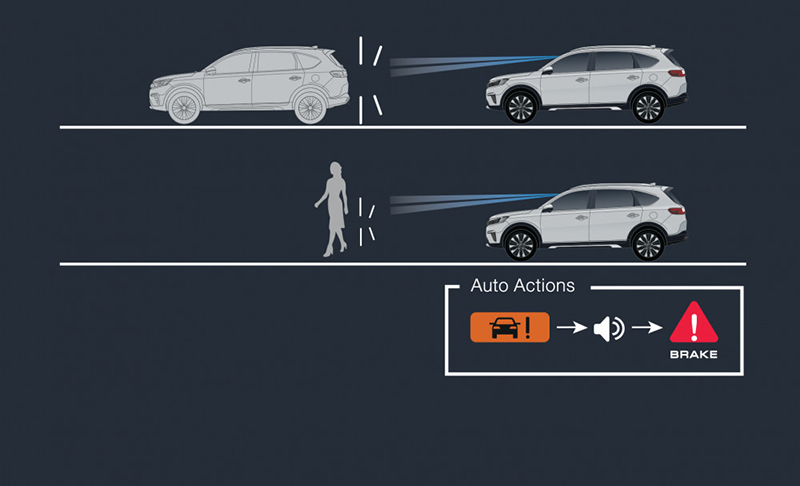 Auto Actions

BRAKE