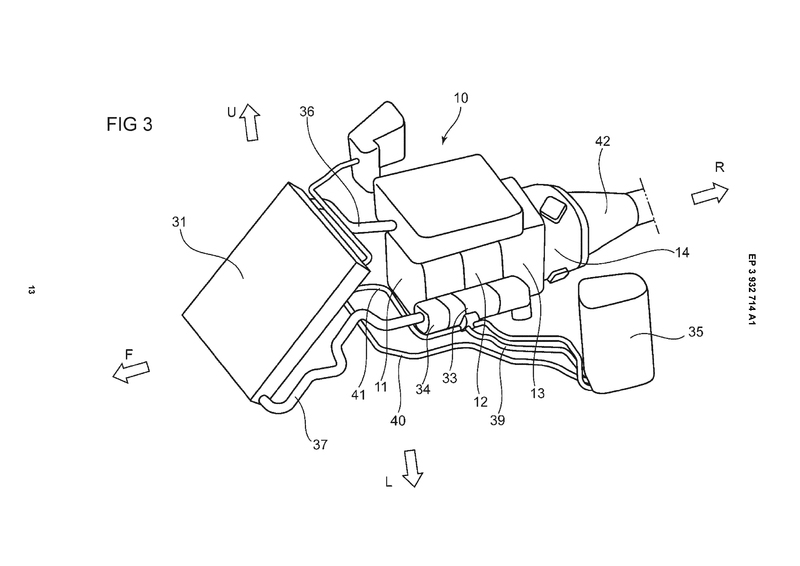 FIG 3

U

36

10

42

R

31

14

EP 3 932 714 A1

13

35

F

41

11

34

33

12

13

40

39

37

L