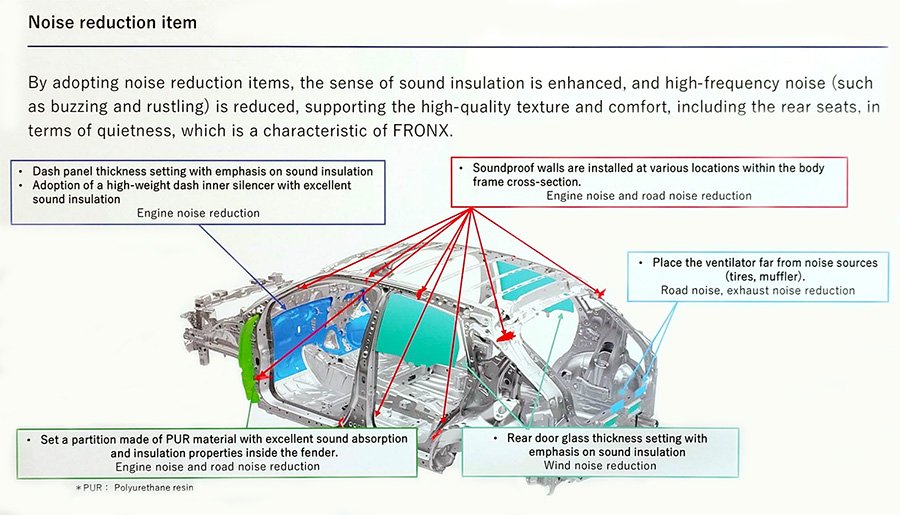 Noise reduction item

By adopting noise reduction items, the sense of sound insulation is enhanced, and high-frequency noise (such as buzzing and rustling) is reduced, supporting the high-quality texture and comfort, including the rear seats, in terms of quietness, which is a characteristic of FRONX.

• Dash panel thickness setting with emphasis on sound insulation
• Adoption of a high-weight dash inner silencer with excellent sound insulation
Engine noise reduction

• Soundproof walls are installed at various locations within the body frame cross-section.
Engine noise and road noise reduction

• Place the ventilator far from noise sources (tires, muffler).
Road noise, exhaust noise reduction

• Set a partition made of PUR material with excellent sound absorption and insulation properties inside the fender.
Engine noise and road noise reduction

• Rear door glass thickness setting with emphasis on sound insulation
Wind noise reduction

*PUR : Polyurethane resin